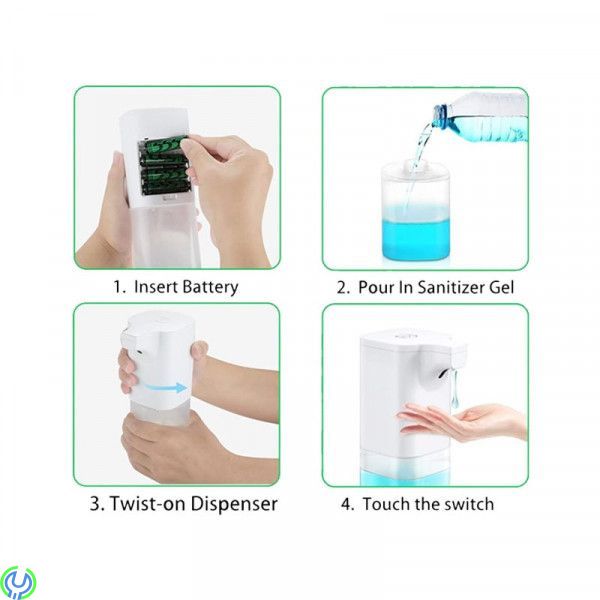 1. Insert Battery

2. Pour In Sanitizer Gel

3. Twist-on Dispenser

4. Touch the switch